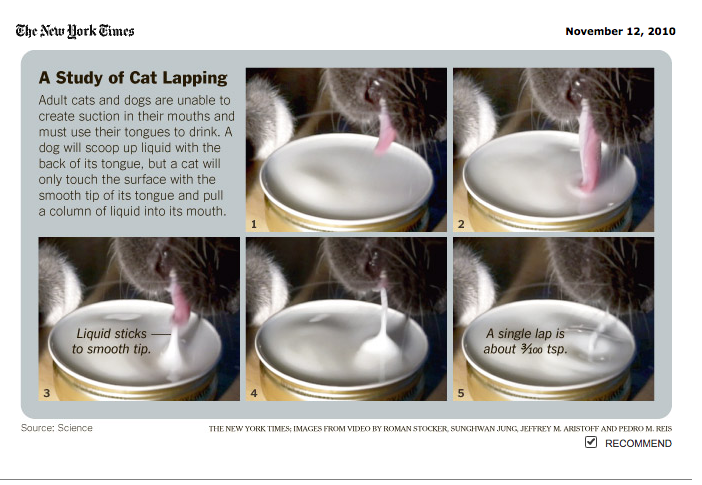 The New York Times

November 12, 2010

A Study of Cat Lapping

Adult cats and dogs are unable to create suction in their mouths and must use their tongues to drink. A dog will scoop up liquid with the back of its tongue, but a cat will only touch the surface with the smooth tip of its tongue and pull a column of liquid into its mouth.

1

2

Liquid sticks to smooth tip.

3

4

A single lap is about $\frac{3}{100}$ tsp.

5

Source: Science

THE NEW YORK TIMES; IMAGES FROM VIDEO BY ROMAN STOCKER, SUNGHWAN JUNG, JEFFREY M. ARISTOFF AND PEDRO M. REIS

RECOMMEND